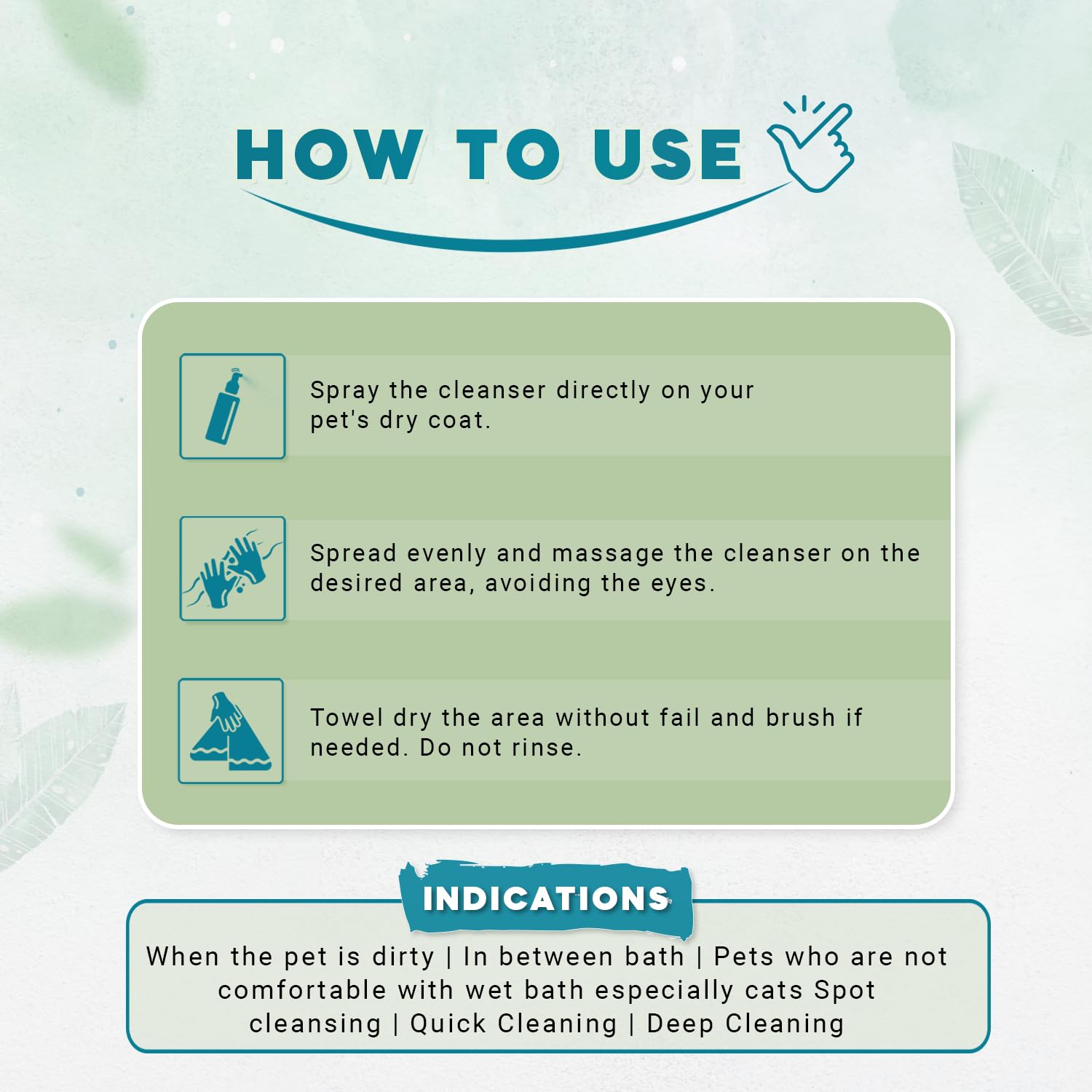 HOW TO USE

Spray the cleanser directly on your pet's dry coat.

Spread evenly and massage the cleanser on the desired area, avoiding the eyes.

Towel dry the area without fail and brush if needed. Do not rinse.

INDICATIONS

When the pet is dirty | In between bath | Pets who are not comfortable with wet bath especially cats Spot cleansing | Quick Cleaning | Deep Cleaning